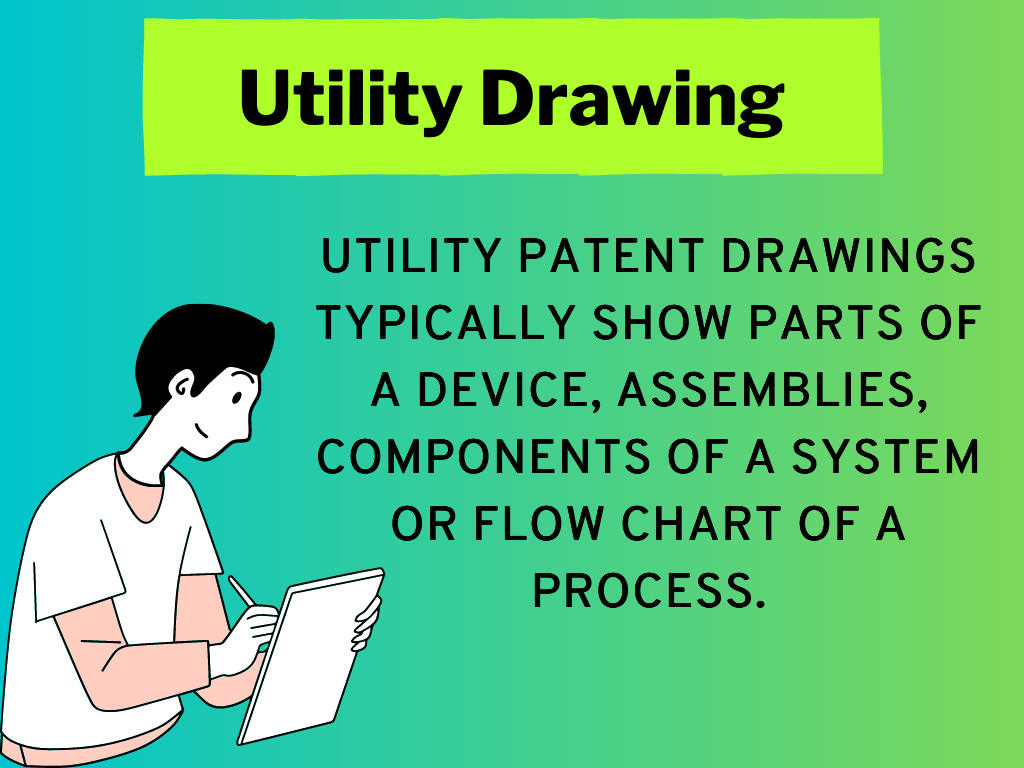 Utility Drawing

UTILITY PATENT DRAWINGS TYPICALLY SHOW PARTS OF A DEVICE, ASSEMBLIES, COMPONENTS OF A SYSTEM OR FLOW CHART OF A PROCESS.